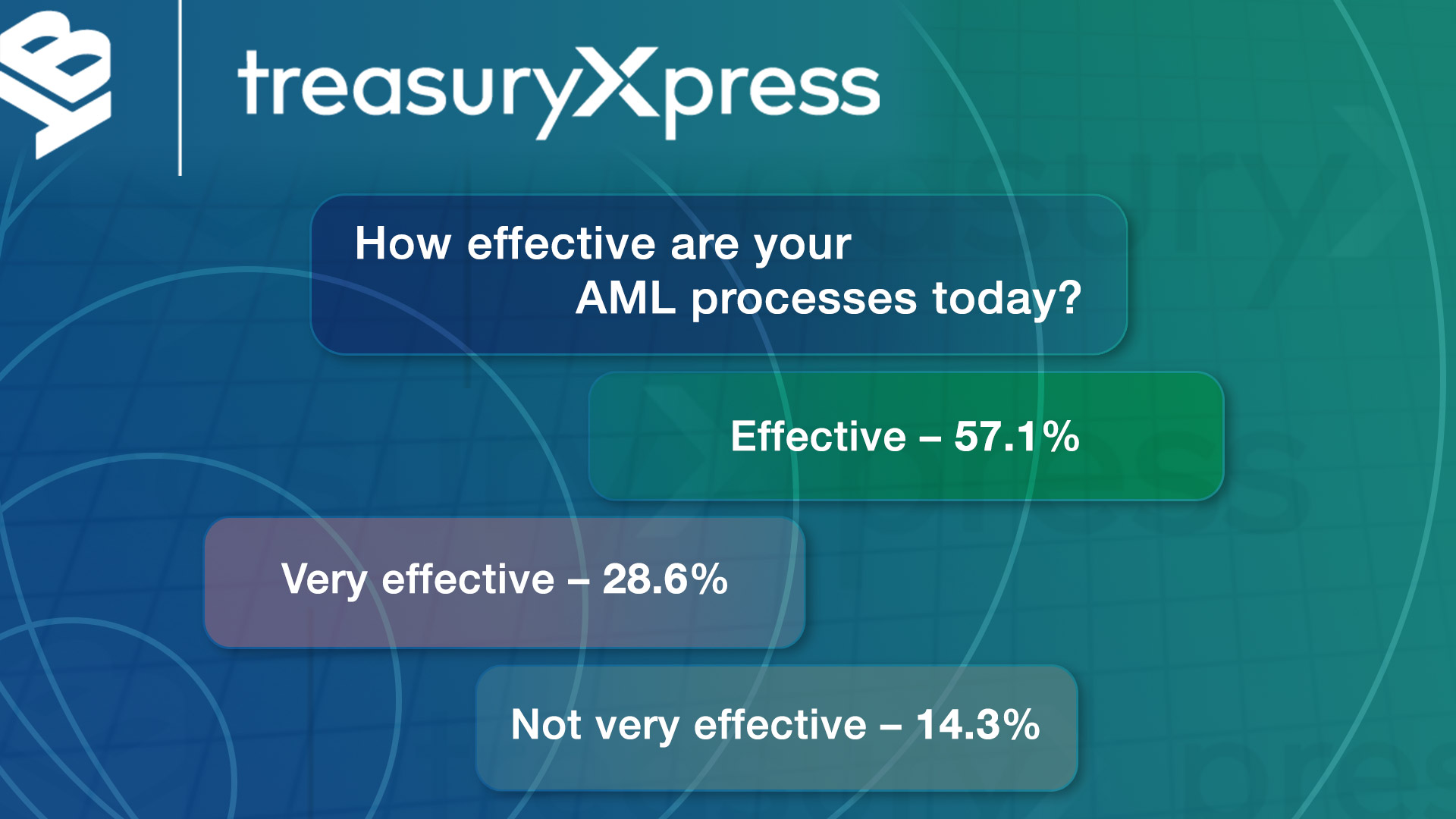 treasuryXpress

How effective are your AML processes today?

Effective – 57.1%

Very effective – 28.6%

Not very effective – 14.3%